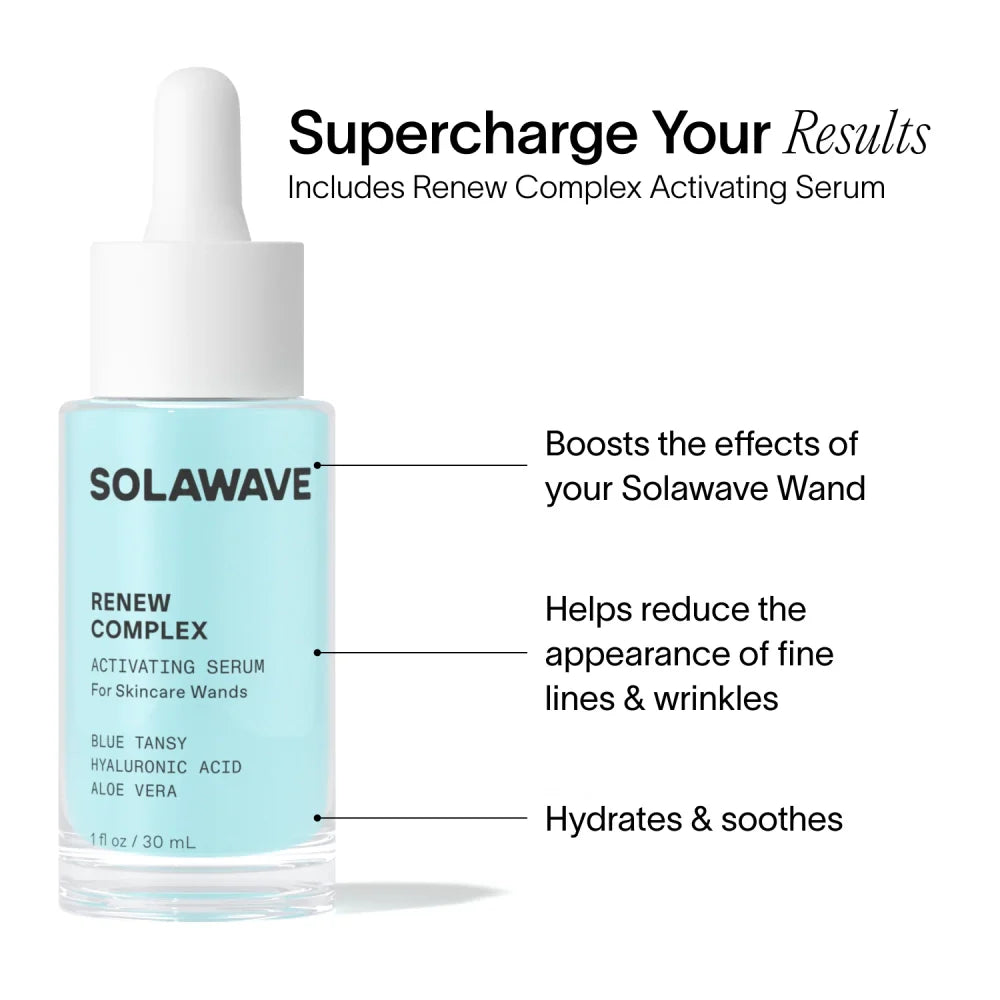 Supercharge Your Results
Includes Renew Complex Activating Serum

SOLAWAVE

RENEW COMPLEX
ACTIVATING SERUM
For Skincare Wands

BLUE TANSY
HYALURONIC ACID
ALOE VERA

1 fl oz / 30 mL

Boosts the effects of your Solawave Wand

Helps reduce the appearance of fine lines & wrinkles

Hydrates & soothes